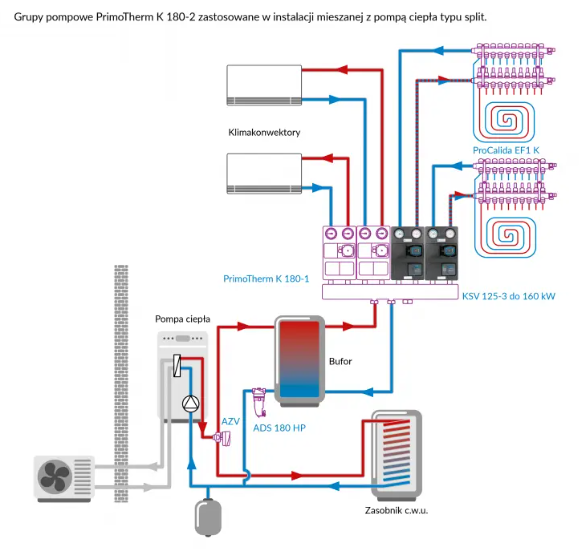 Grupy pompowe PrimoTherm K 180-2 zastosowane w instalacji mieszanej z pompą ciepła typu split.

Klimakonwektory

ProCalida EF1 K

PrimoTherm K 180-1

KSV 125-3 do 160 kW

Pompa ciepła

Bufor

AZV

ADS 180 HP

Zasobnik c.w.u.